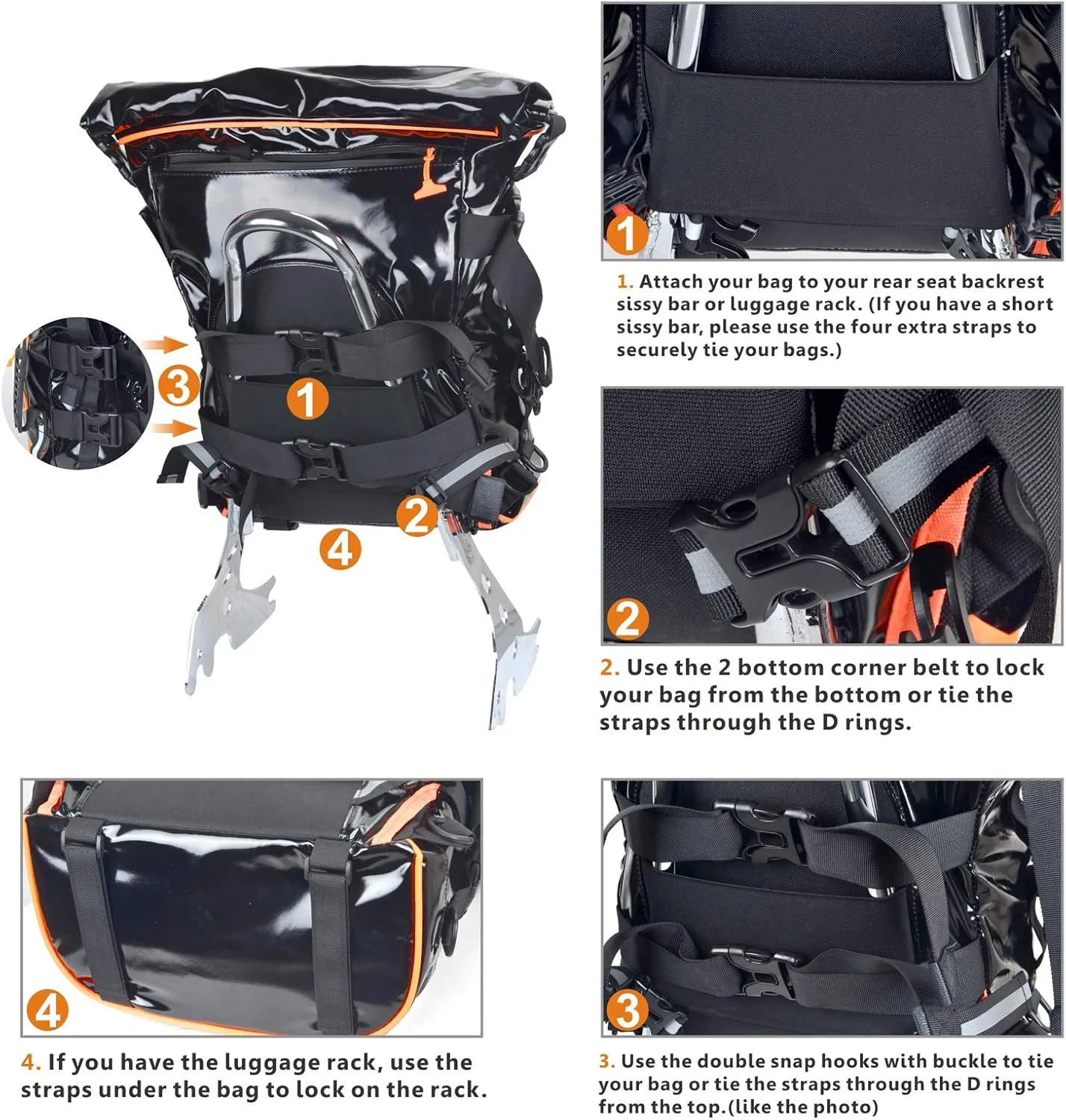 3

1

2

4

1

1. Attach your bag to your rear seat backrest sissy bar or luggage rack. (If you have a short sissy bar, please use the four extra straps to securely tie your bags.)

2

2. Use the 2 bottom corner belt to lock your bag from the bottom or tie the straps through the D rings.

4

4. If you have the luggage rack, use the straps under the bag to lock on the rack.

3

3. Use the double snap hooks with buckle to tie your bag or tie the straps through the D rings from the top.(like the photo)